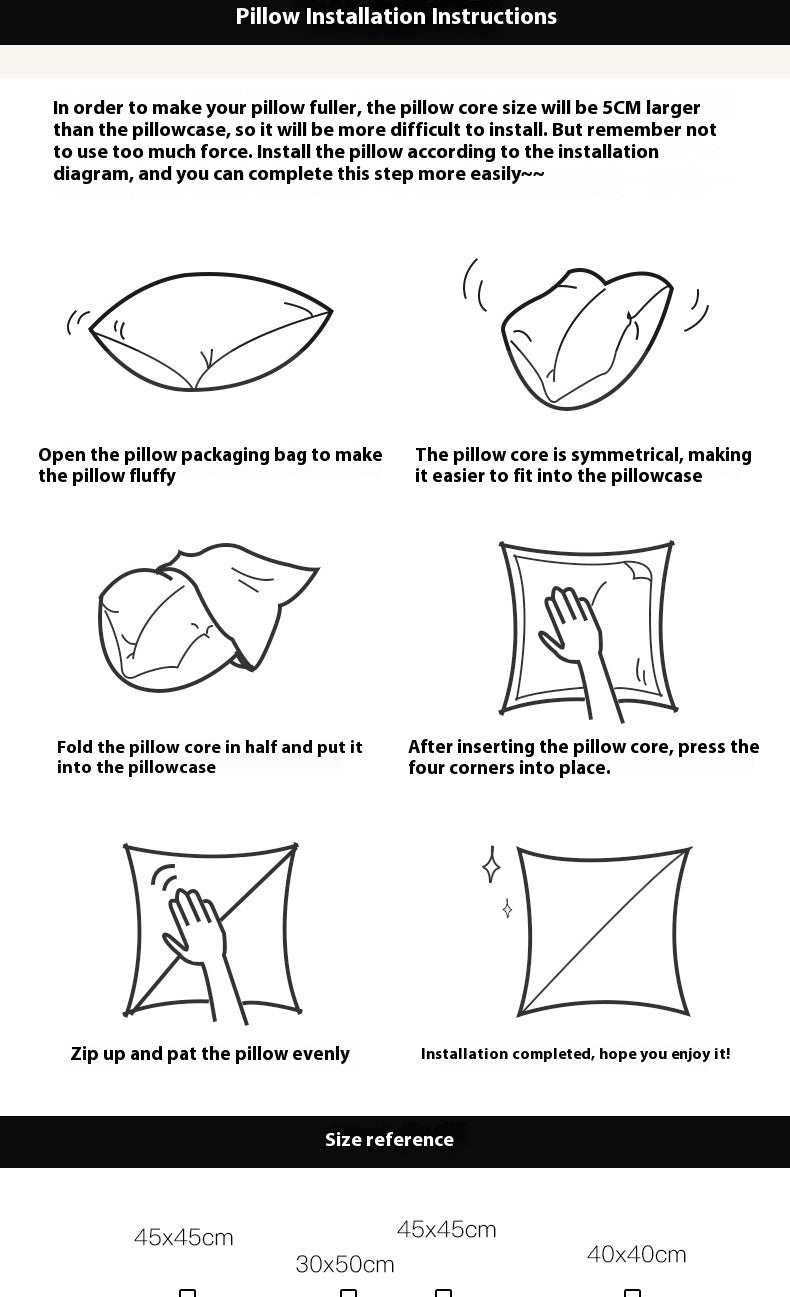 Pillow Installation Instructions

In order to make your pillow fuller, the pillow core size will be 5CM larger than the pillowcase, so it will be more difficult to install. But remember not to use too much force. Install the pillow according to the installation diagram, and you can complete this step more easily~~

Open the pillow packaging bag to make the pillow fluffy

The pillow core is symmetrical, making it easier to fit into the pillowcase

Fold the pillow core in half and put it into the pillowcase

After inserting the pillow core, press the four corners into place.

Zip up and pat the pillow evenly

Installation completed, hope you enjoy it!

Size reference

45x45cm

30x50cm

45x45cm

40x40cm