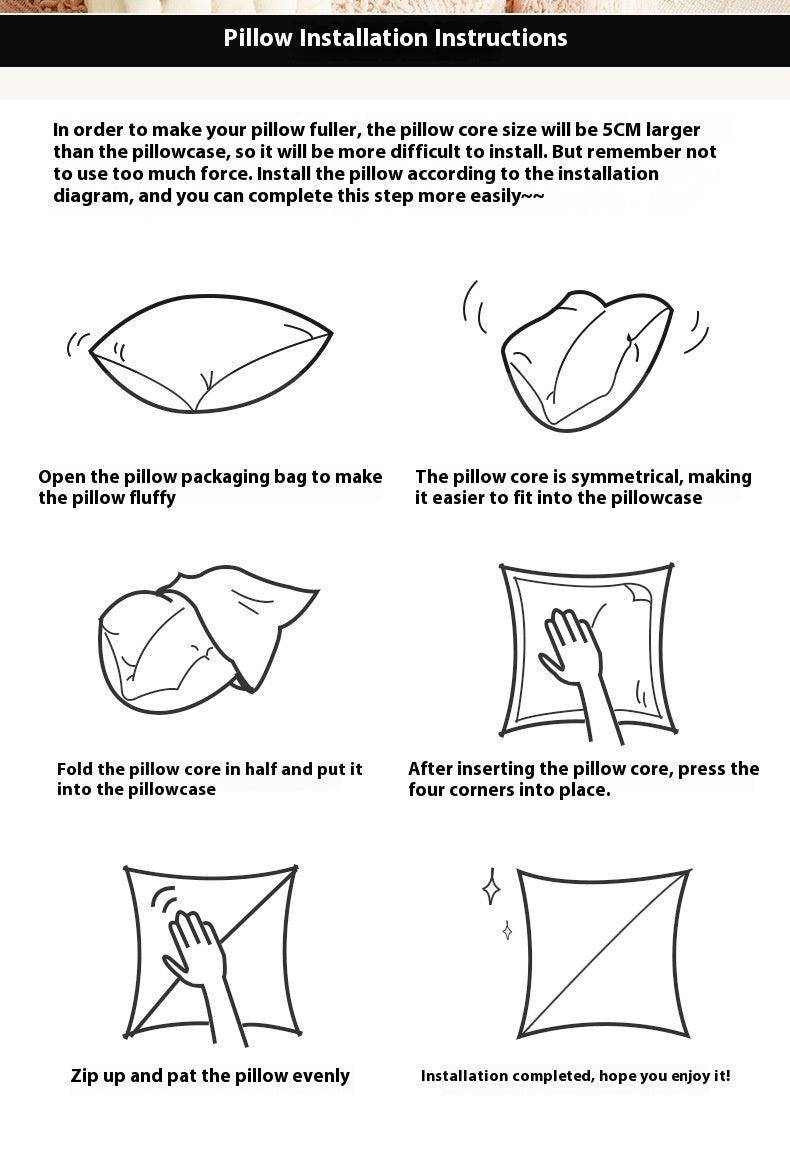 Pillow Installation Instructions

In order to make your pillow fuller, the pillow core size will be 5CM larger than the pillowcase, so it will be more difficult to install. But remember not to use too much force. Install the pillow according to the installation diagram, and you can complete this step more easily~~

Open the pillow packaging bag to make the pillow fluffy

The pillow core is symmetrical, making it easier to fit into the pillowcase

Fold the pillow core in half and put it into the pillowcase

After inserting the pillow core, press the four corners into place.

Zip up and pat the pillow evenly

Installation completed, hope you enjoy it!