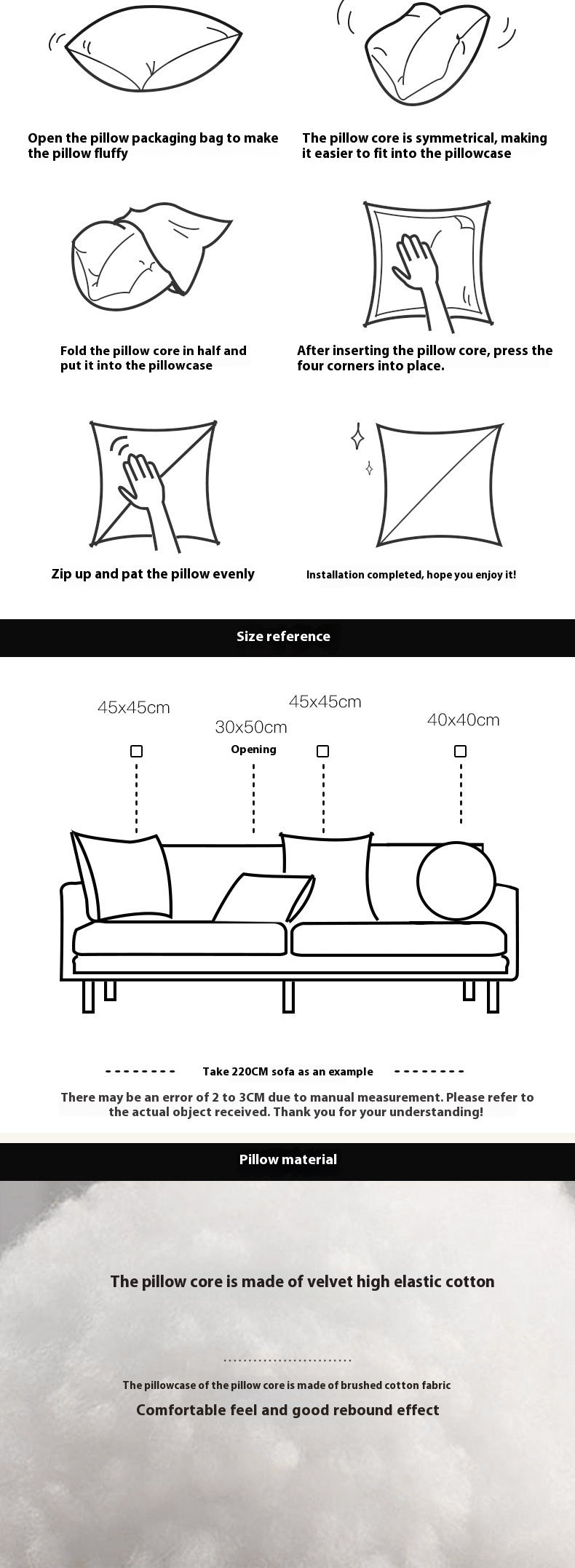 Open the pillow packaging bag to make the pillow fluffy

The pillow core is symmetrical, making it easier to fit into the pillowcase

Fold the pillow core in half and put it into the pillowcase

After inserting the pillow core, press the four corners into place.

Zip up and pat the pillow evenly

Installation completed, hope you enjoy it!

Size reference

45x45cm

30x50cm

Opening

45x45cm

40x40cm

Take 220CM sofa as an example

There may be an error of 2 to 3CM due to manual measurement. Please refer to the actual object received. Thank you for your understanding!

Pillow material

The pillow core is made of velvet high elastic cotton

The pillowcase of the pillow core is made of brushed cotton fabric

Comfortable feel and good rebound effect